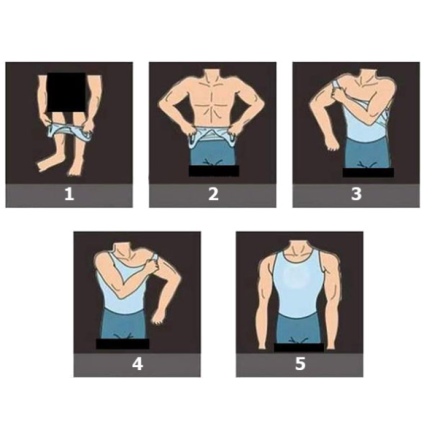 1

2

3

4

5